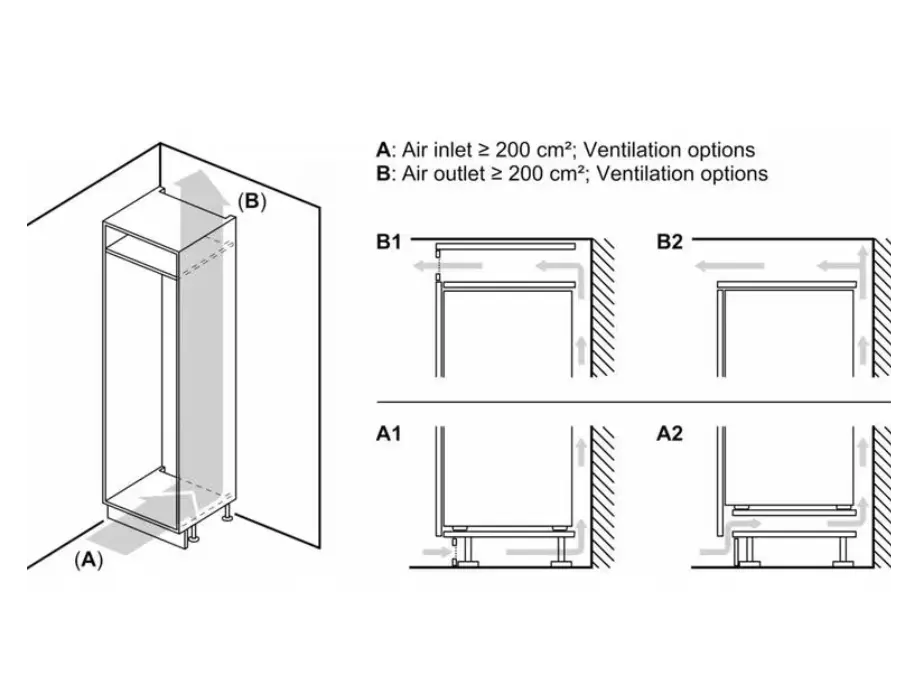 (B)

(A)

A: Air inlet ≥ 200 cm²; Ventilation options
B: Air outlet ≥ 200 cm²; Ventilation options

B1

B2

A1

A2