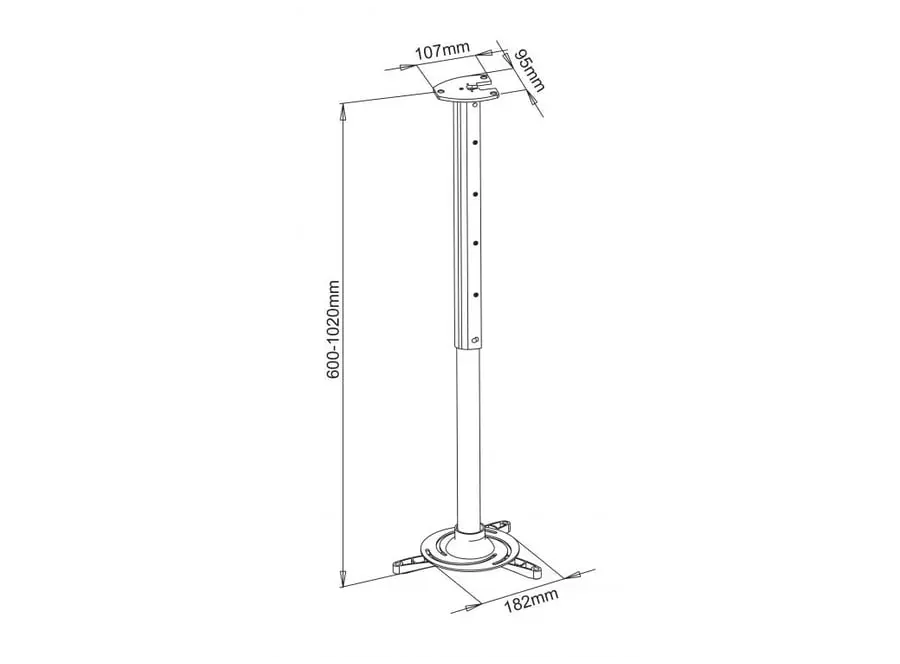 107mm
95mm
600-1020mm
182mm