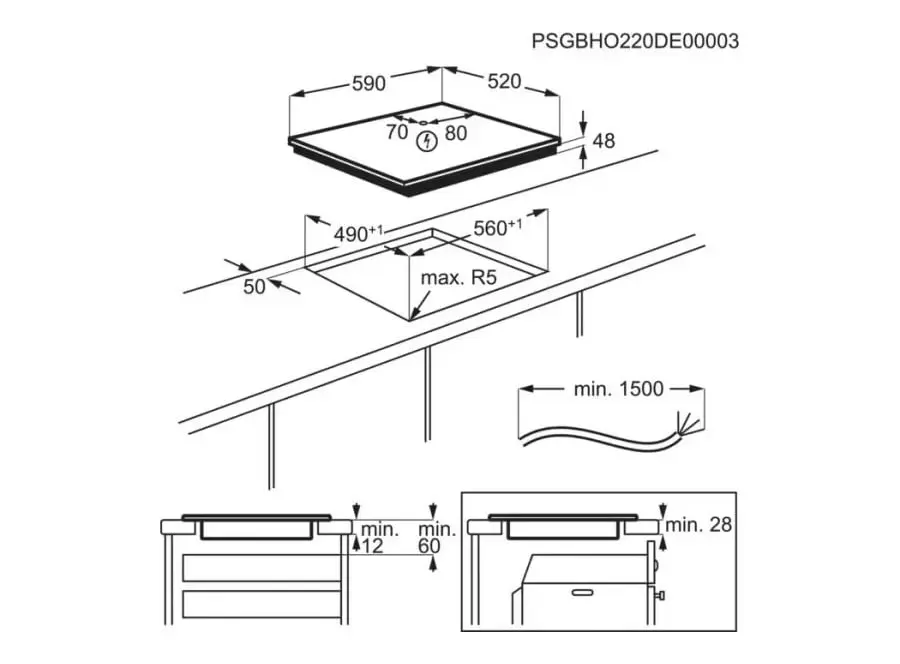 PSGBHO220DE00003

590

520

70

80

48

$490^{+1}$

$560^{+1}$

50

max. R5

min. 1500

min.
12

min.
60

min. 28