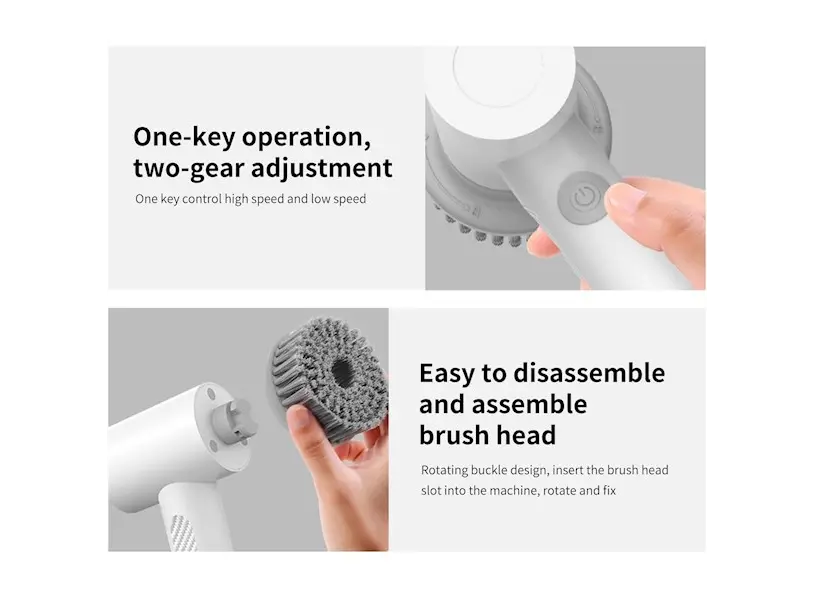 One-key operation, two-gear adjustment

One key control high speed and low speed

Easy to disassemble and assemble brush head

Rotating buckle design, insert the brush head slot into the machine, rotate and fix