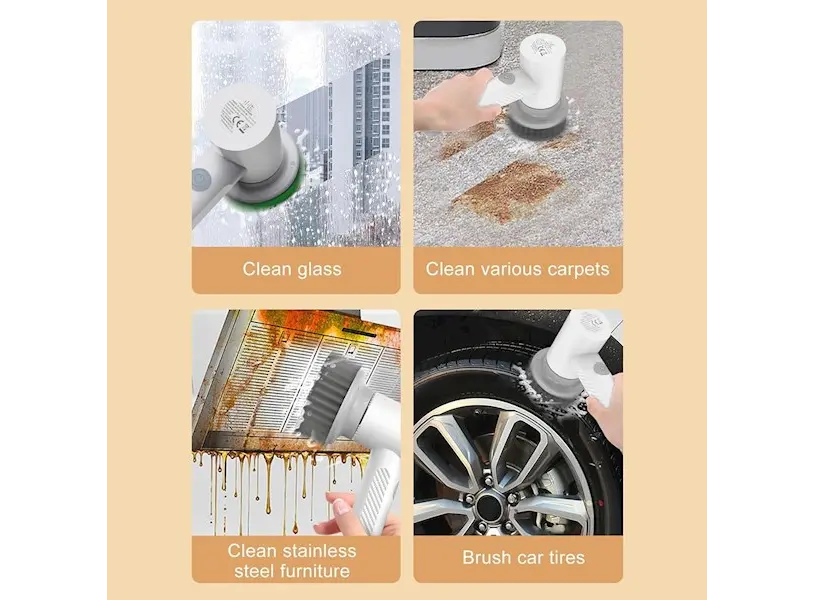 Clean glass

Clean various carpets

Clean stainless steel furniture

Brush car tires