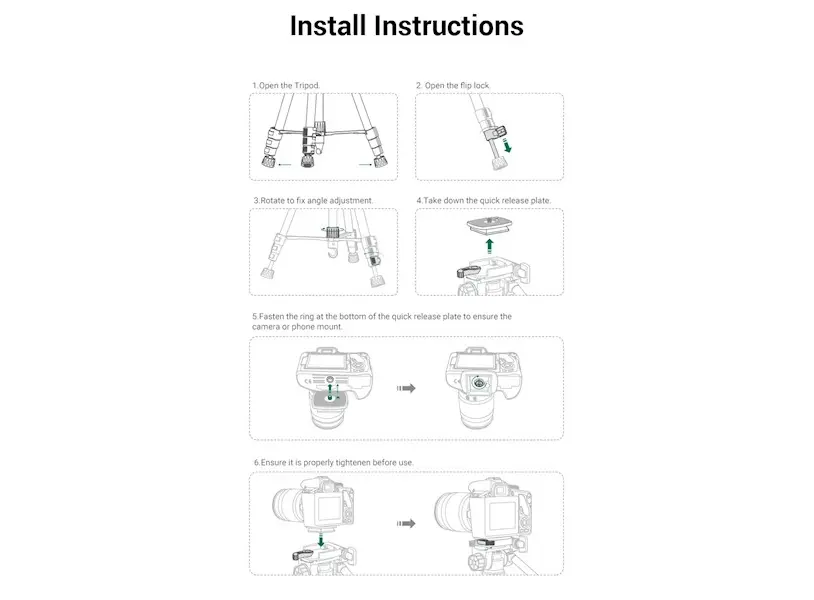 Install Instructions

1.Open the Tripod.

2. Open the flip lock.

3.Rotate to fix angle adjustment.

4.Take down the quick release plate.

5.Fasten the ring at the bottom of the quick release plate to ensure the camera or phone mount.

6.Ensure it is properly tightenen before use.