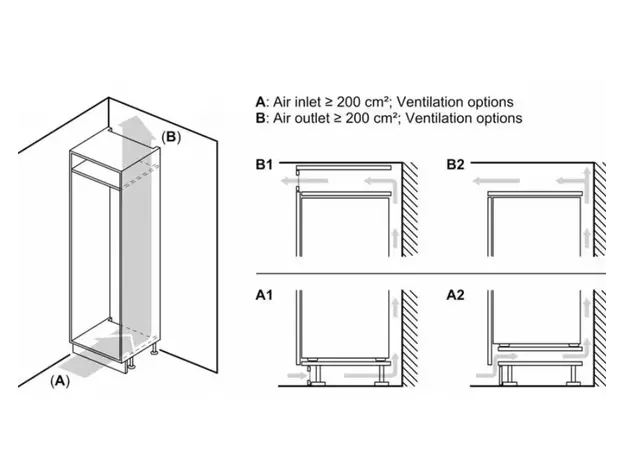 (B)

(A)

A: Air inlet ≥ 200 cm²; Ventilation options
B: Air outlet ≥ 200 cm²; Ventilation options

B1

B2

A1

A2