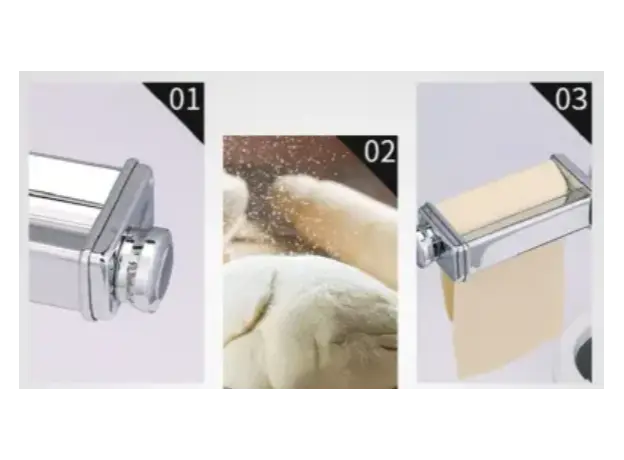 01

02

03