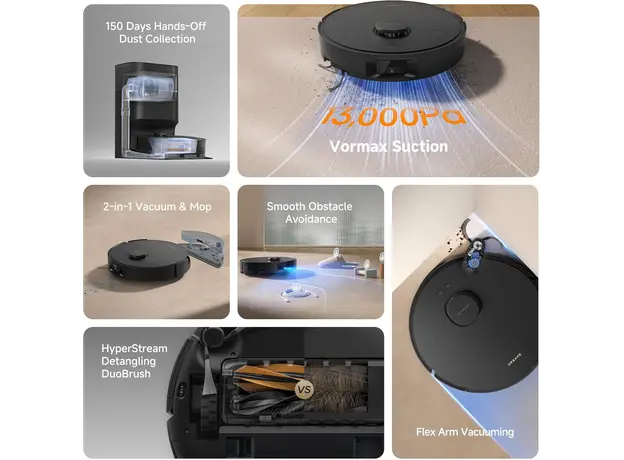 150 Days Hands-Off Dust Collection

13,000Pa

Vormax Suction

2-in-1 Vacuum & Mop

Smooth Obstacle Avoidance

HyperStream Detangling DuoBrush

VS

DREAME

Flex Arm Vacuuming