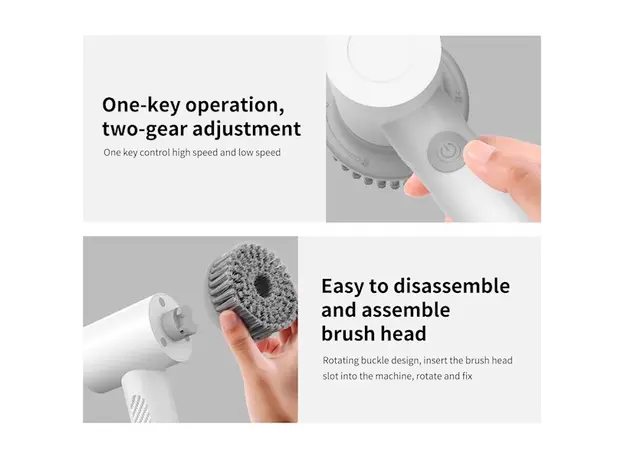 One-key operation, two-gear adjustment

One key control high speed and low speed

Easy to disassemble and assemble brush head

Rotating buckle design, insert the brush head slot into the machine, rotate and fix