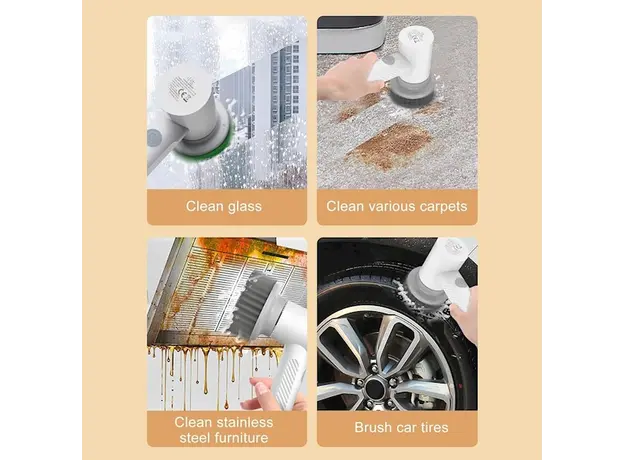 Clean glass

Clean various carpets

Clean stainless steel furniture

Brush car tires