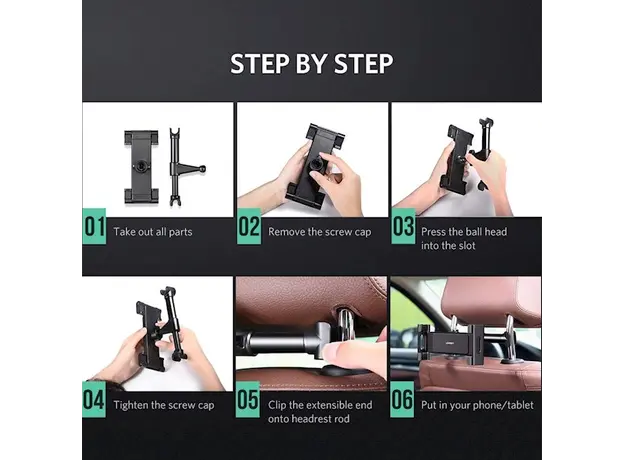 STEP BY STEP

01 Take out all parts

02 Remove the screw cap

03 Press the ball head into the slot

04 Tighten the screw cap

05 Clip the extensible end onto headrest rod

06 Put in your phone/tablet