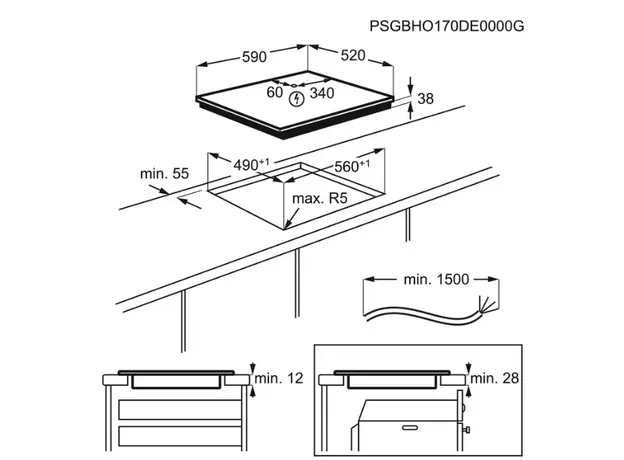 PSGBHO170DE0000G

590

520

60

340

38

$490^{+1}$

$560^{+1}$

min. 55

max. R5

min. 1500

min. 12

min. 28