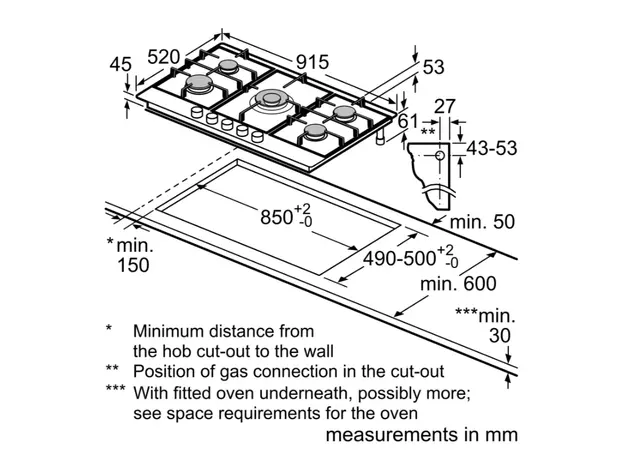 45
520
915
53
27
61
**
43-53
$850^{+2}_{-0}$
min. 50
*min. 150
$490\text{-}500^{+2}_{-0}$
min. 600
***min. 30

* Minimum distance from the hob cut-out to the wall
** Position of gas connection in the cut-out
*** With fitted oven underneath, possibly more; see space requirements for the oven

measurements in mm