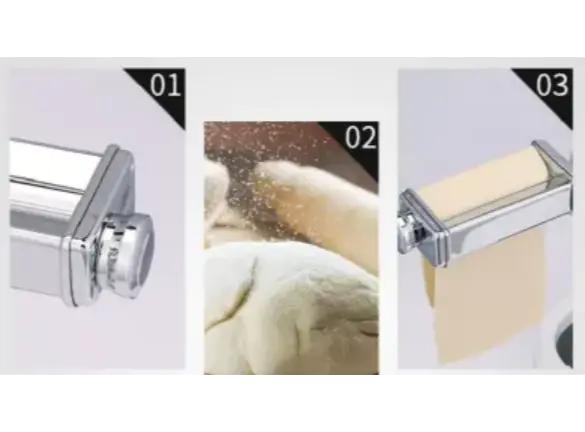 01

02

03