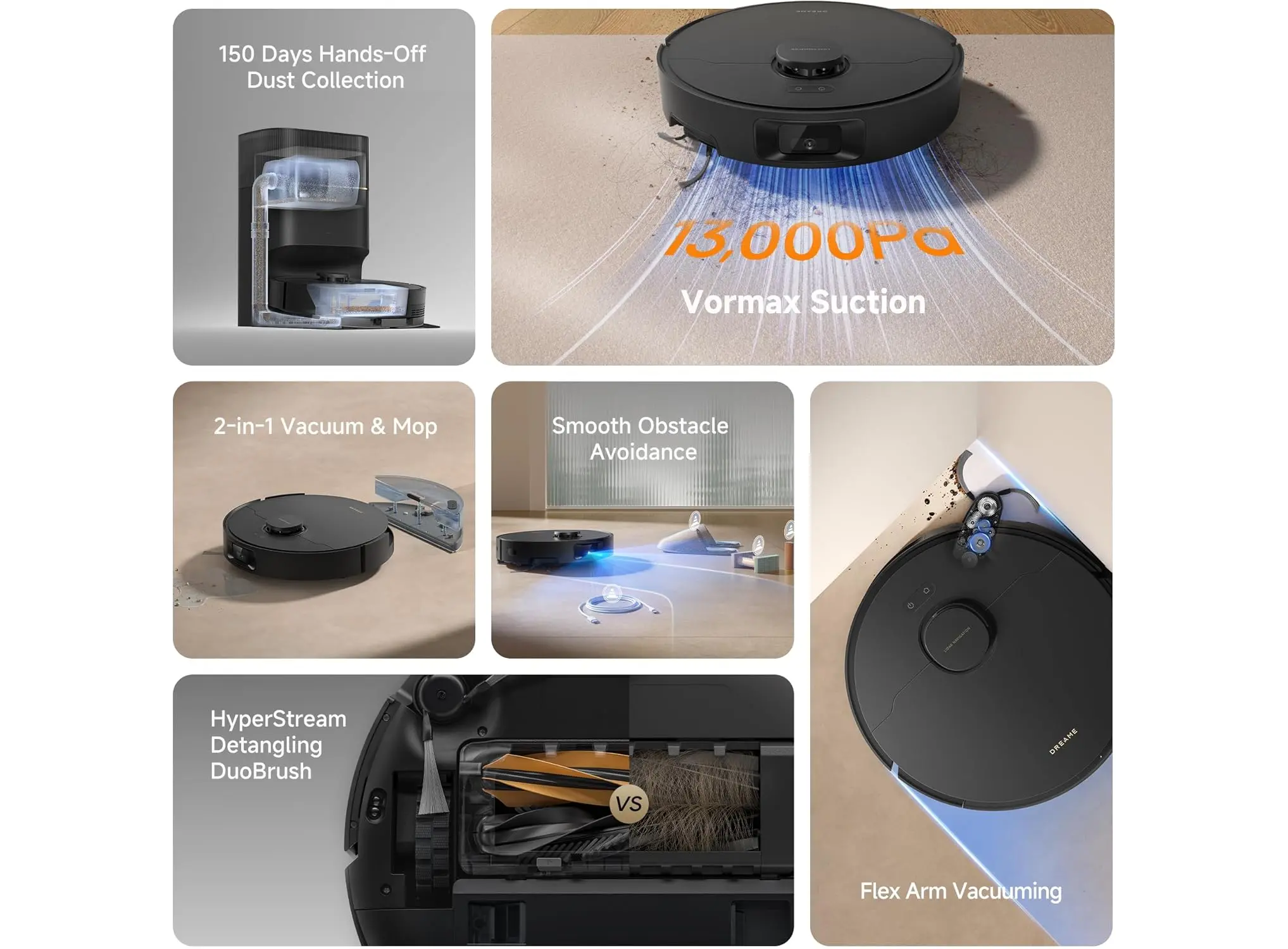 150 Days Hands-Off Dust Collection

13,000Pa

Vormax Suction

2-in-1 Vacuum & Mop

Smooth Obstacle Avoidance

HyperStream Detangling DuoBrush

VS

DREAME

Flex Arm Vacuuming