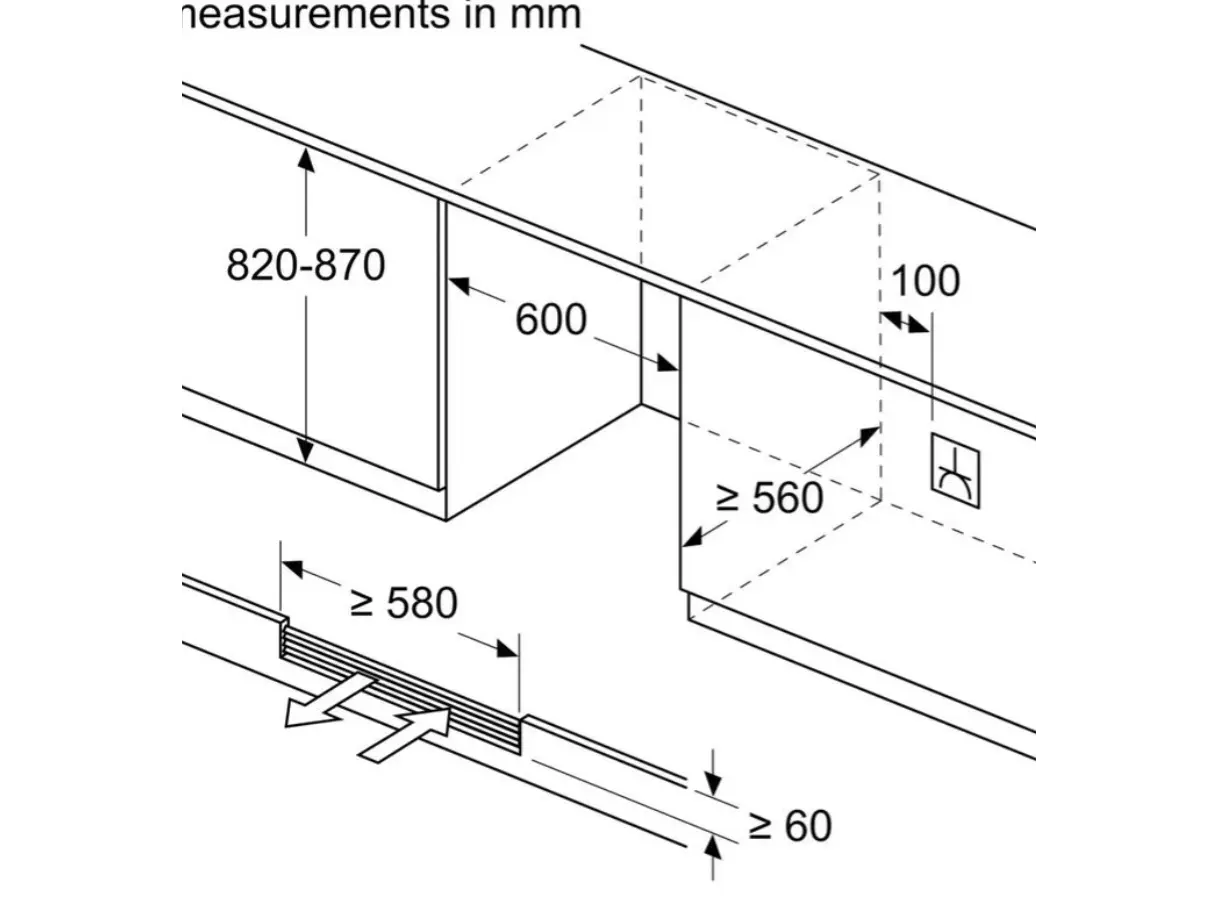 neasurements in mm

820-870

600

100

≥ 560

≥ 580

≥ 60