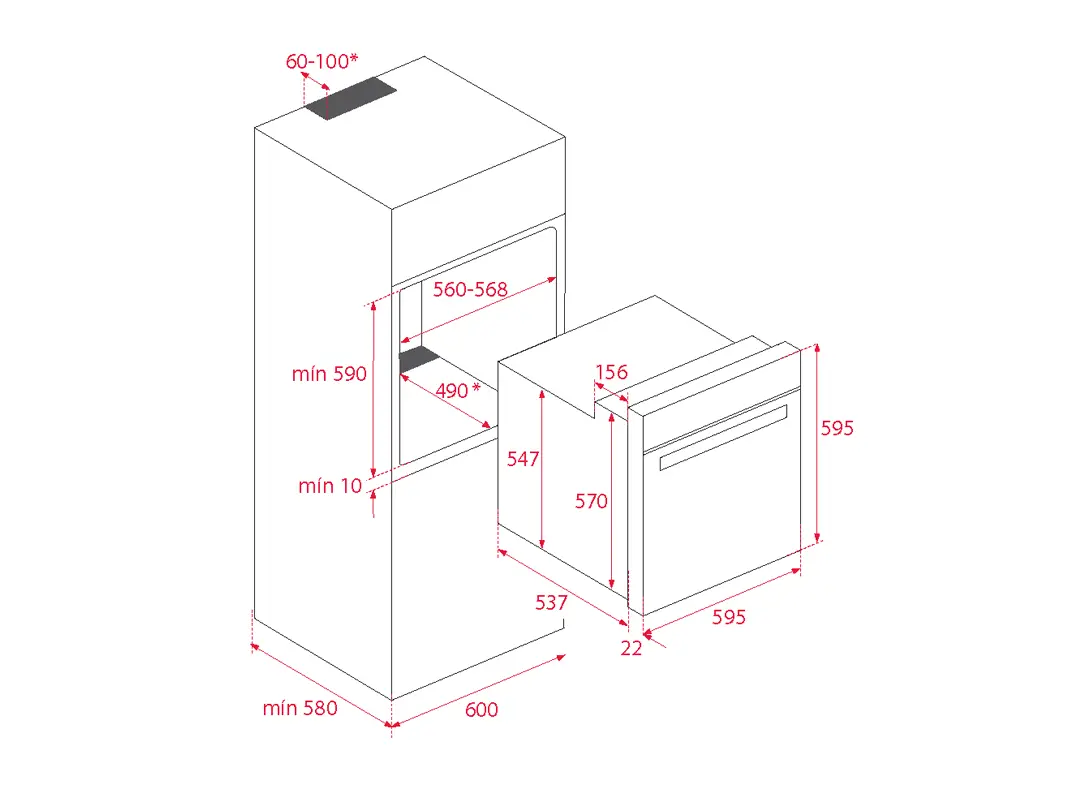 60-100*
560-568
mín 590
490 *
156
595
547
570
mín 10
537
595
22
mín 580
600